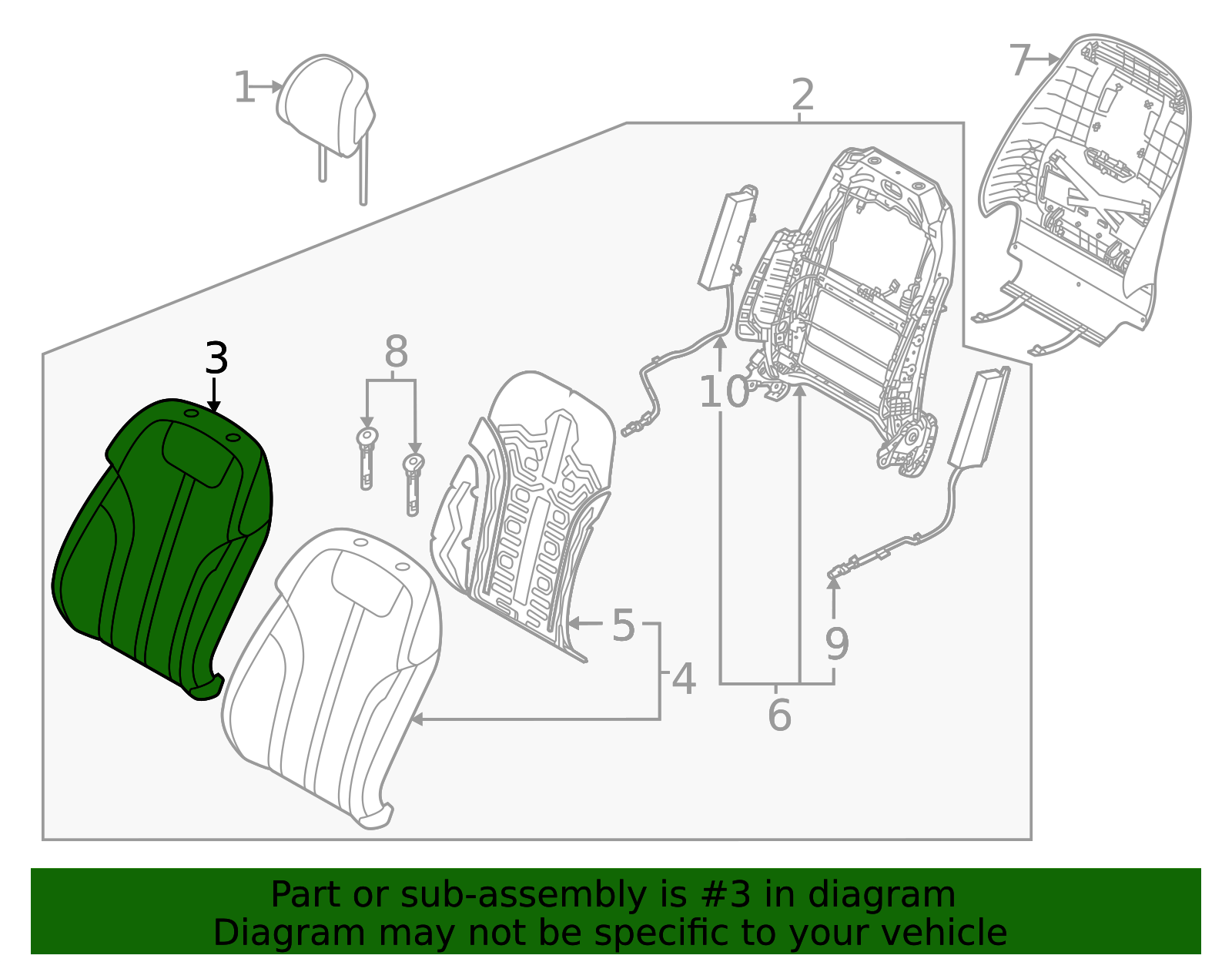 1
2
7
3
8
10
5
4
9
6

Part or sub-assembly is #3 in diagram
Diagram may not be specific to your vehicle