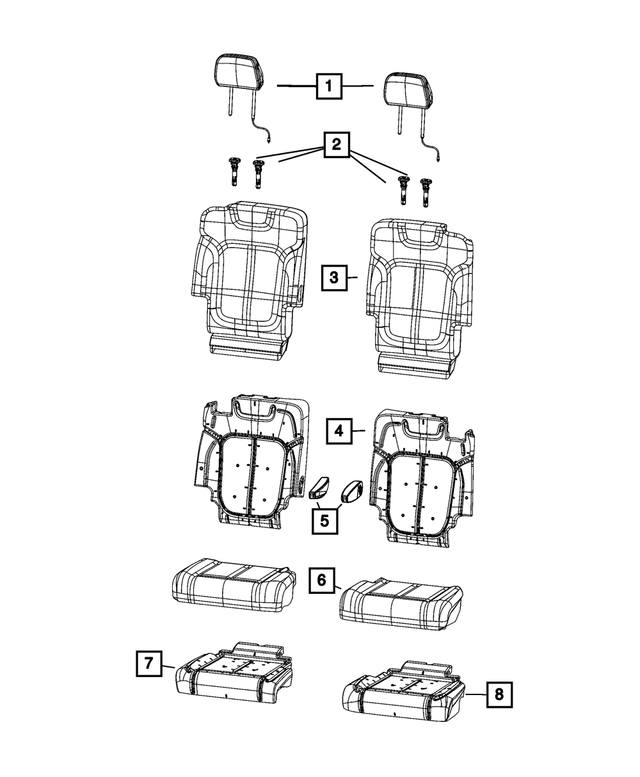 1
2
3
4
5
6
7
8