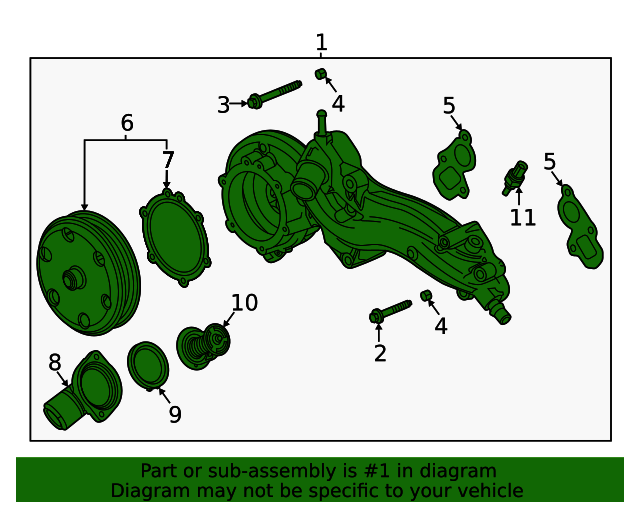 1
3
4
5
6
7
5
11
10
4
2
8
9

Part or sub-assembly is #1 in diagram
Diagram may not be specific to your vehicle