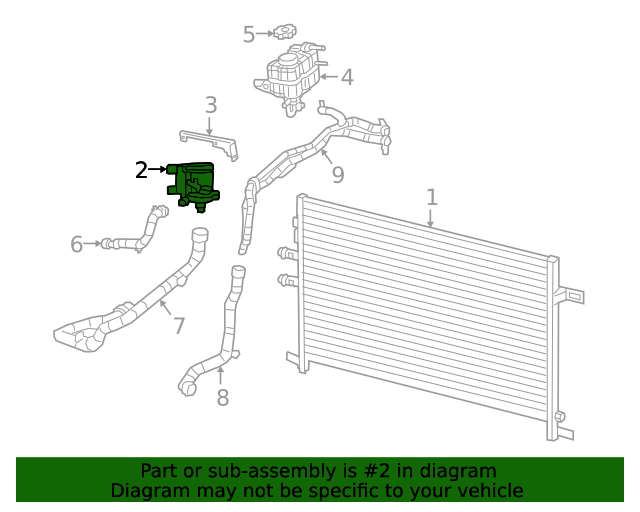 5
4
3
2
9
1
6
7
8

Part or sub-assembly is #2 in diagram
Diagram may not be specific to your vehicle