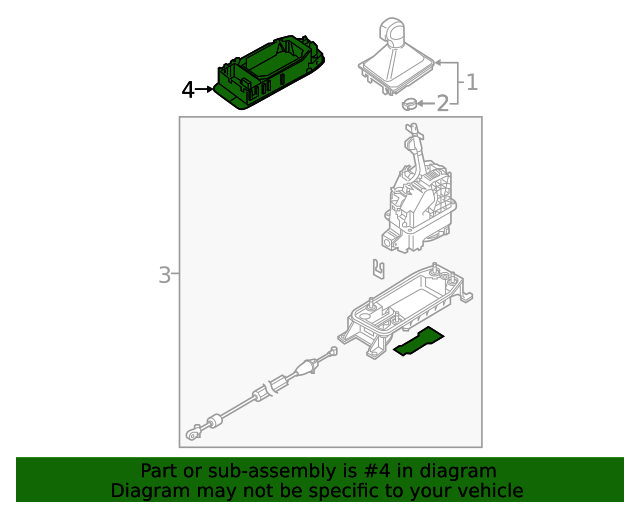 4
1
2
3

Part or sub-assembly is #4 in diagram
Diagram may not be specific to your vehicle