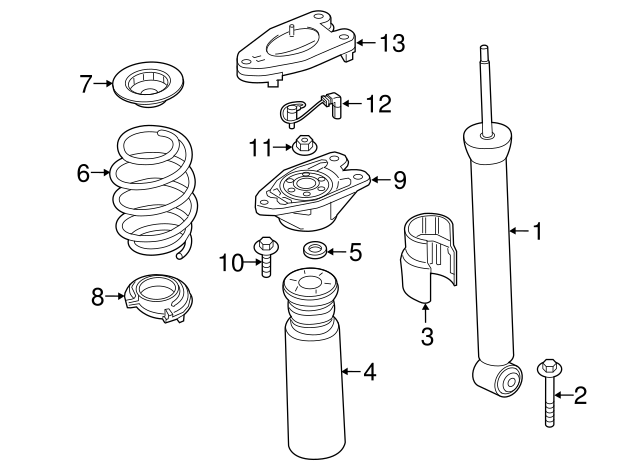 13
7
12
11
6
9
1
10
5
8
3
4
2