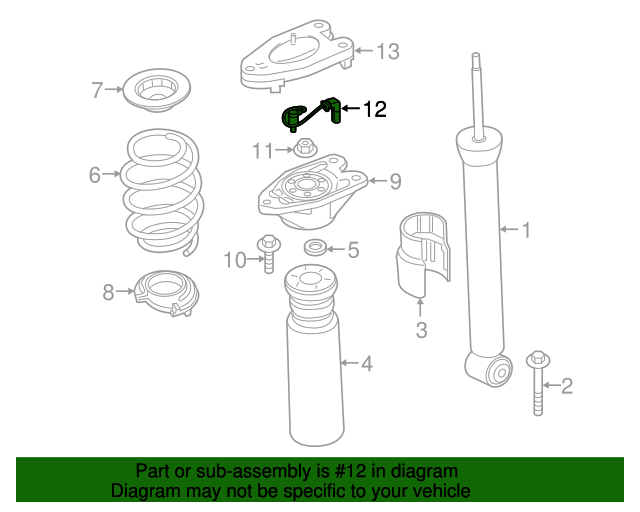 13
7
12
11
6
9
1
10
5
8
3
4
2

Part or sub-assembly is #12 in diagram
Diagram may not be specific to your vehicle