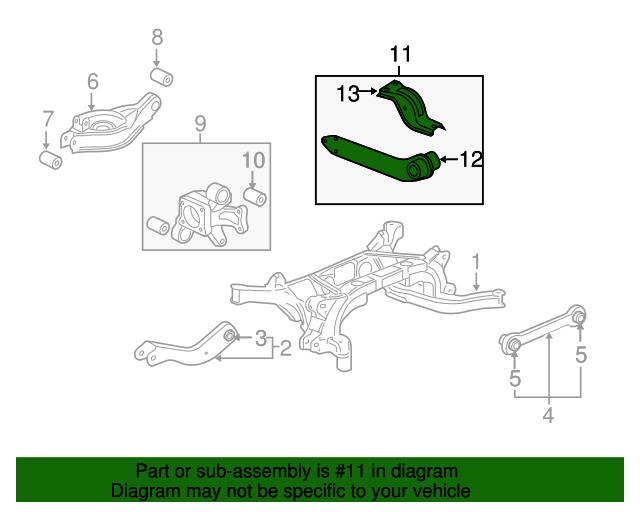 8
6
7
9
10
11
13
12
1
3
2
5
5
4

Part or sub-assembly is #11 in diagram
Diagram may not be specific to your vehicle