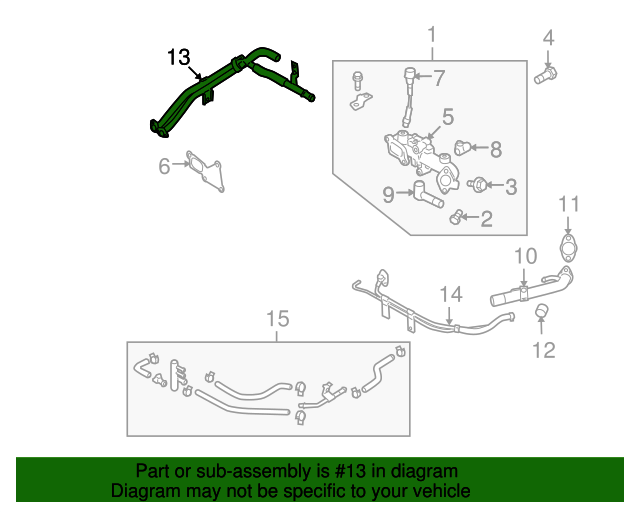 13
1
4
7
5
8
6
3
9
2
11
10
14
12
15

Part or sub-assembly is #13 in diagram
Diagram may not be specific to your vehicle