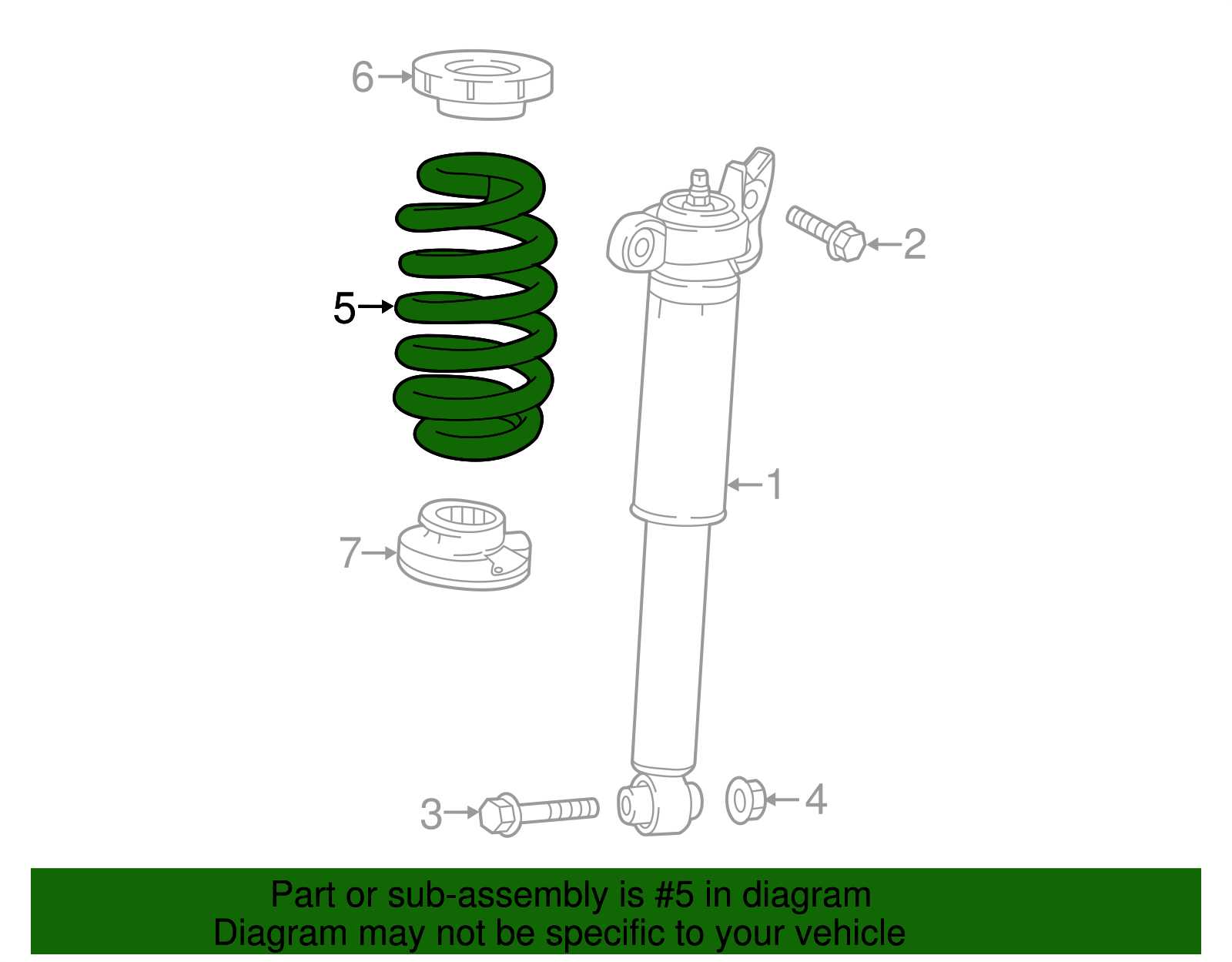 6

2

5

1

7

3

4

Part or sub-assembly is #5 in diagram
Diagram may not be specific to your vehicle