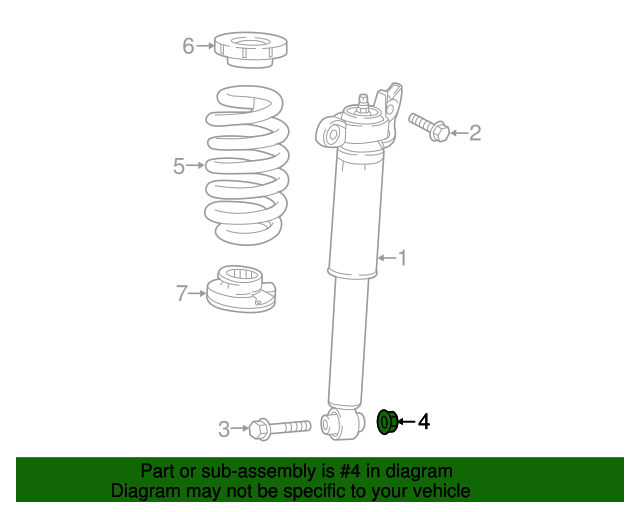 6
2
5
1
7
3
4

Part or sub-assembly is #4 in diagram
Diagram may not be specific to your vehicle