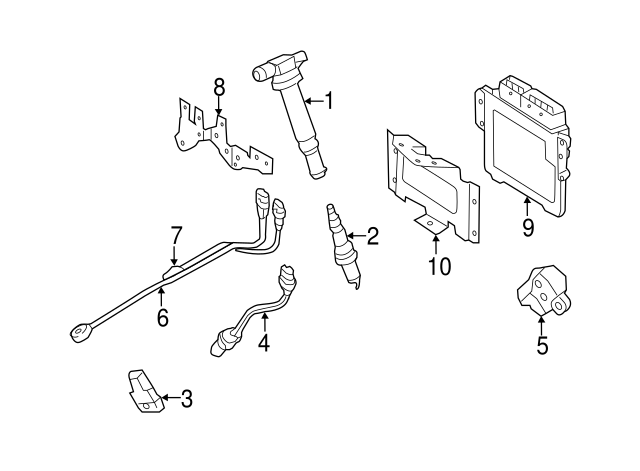 8
1
9
7
2
10
6
4
5
3