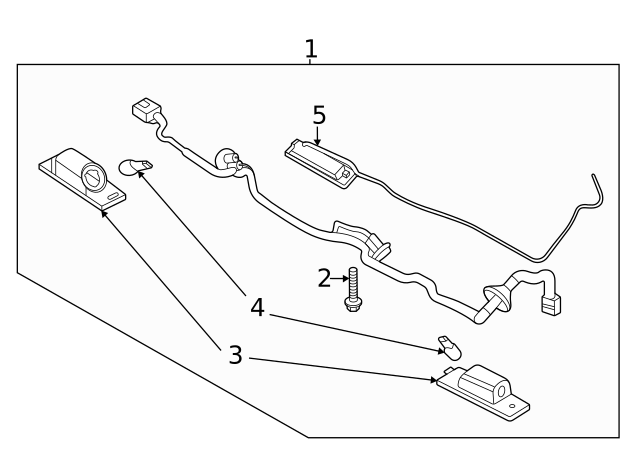 1
5
2
4
3