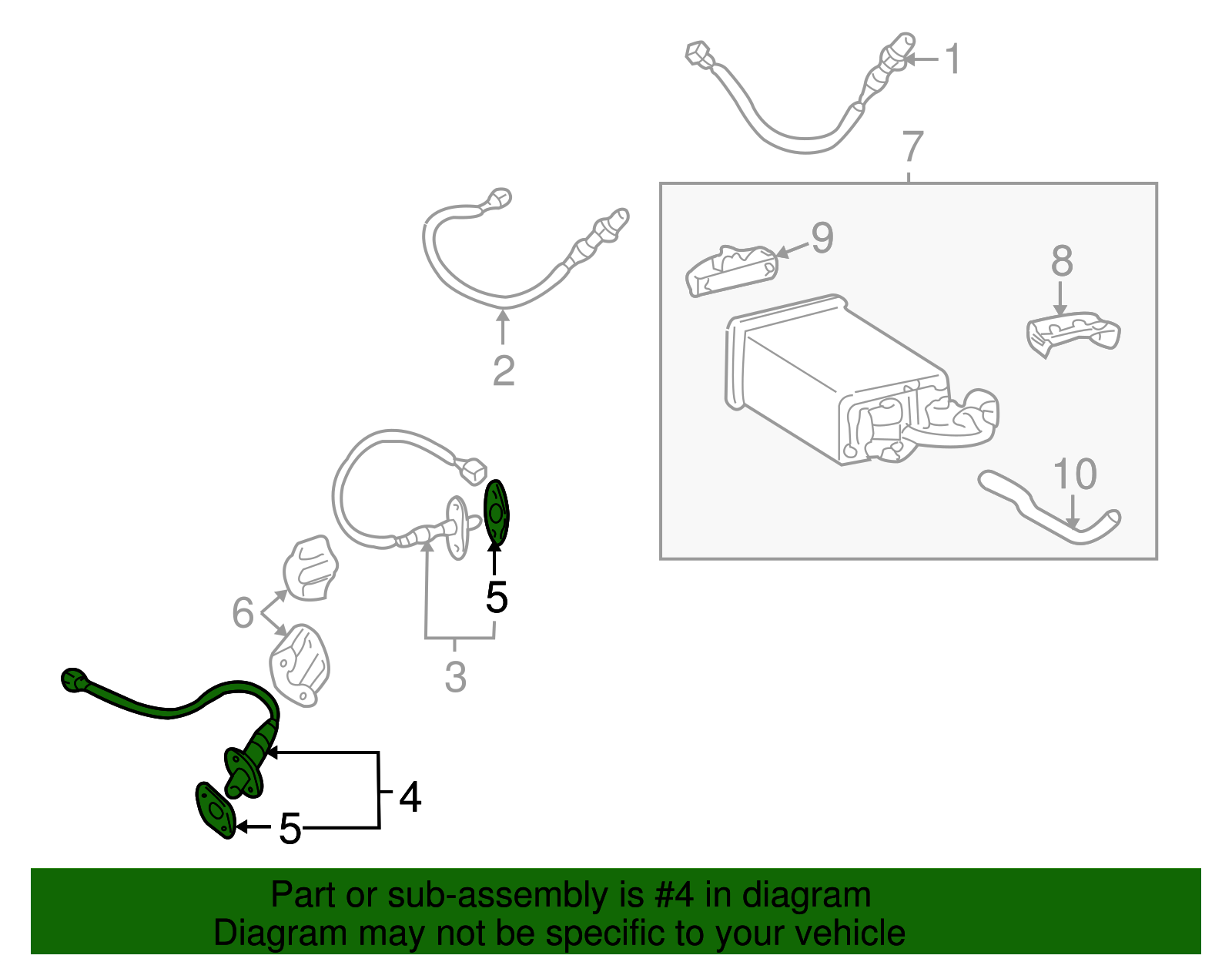 1
7
9
8
2
10
5
6
3
4
5

Part or sub-assembly is #4 in diagram
Diagram may not be specific to your vehicle