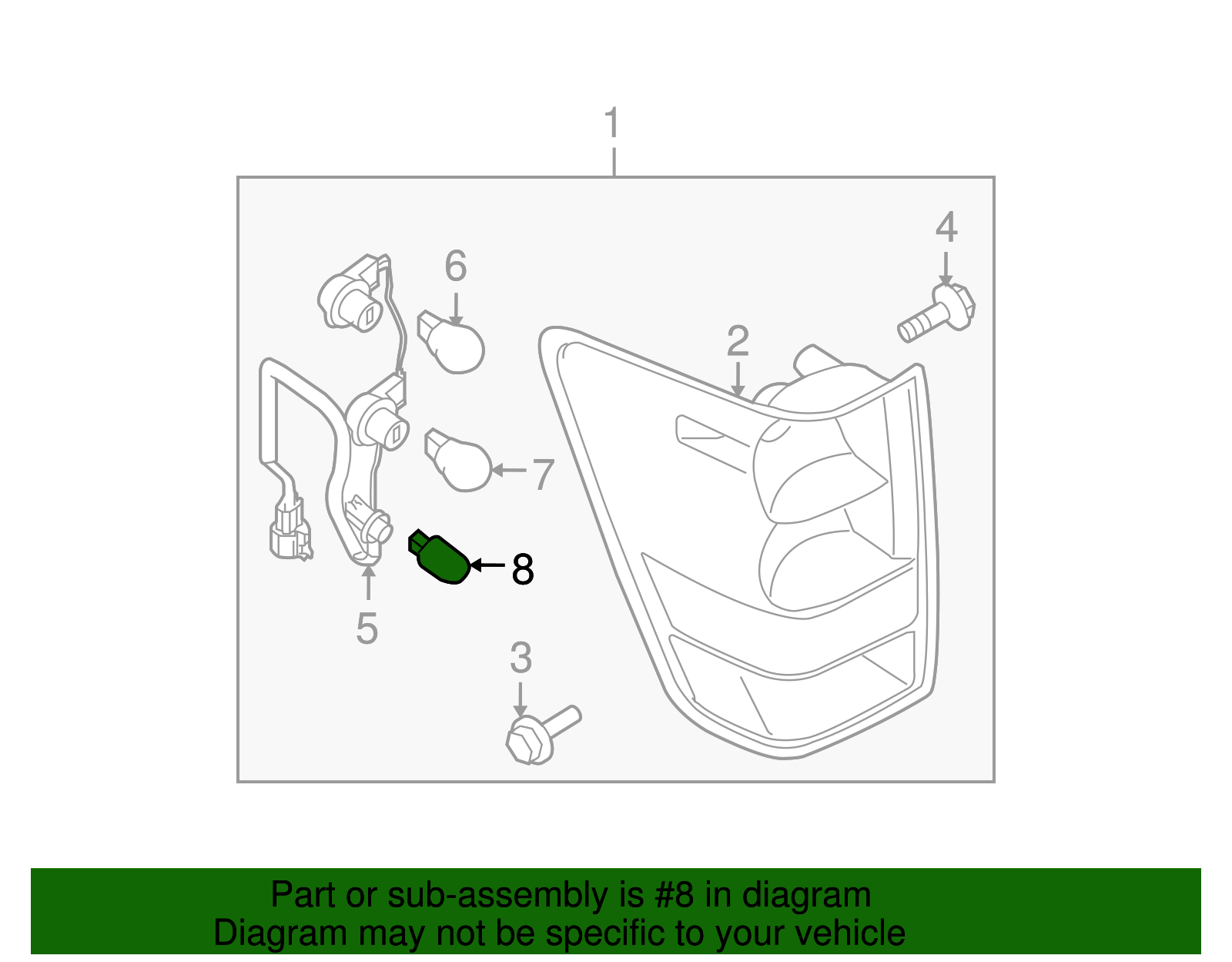 1

4

6

2

7

8

5

3

Part or sub-assembly is #8 in diagram
Diagram may not be specific to your vehicle