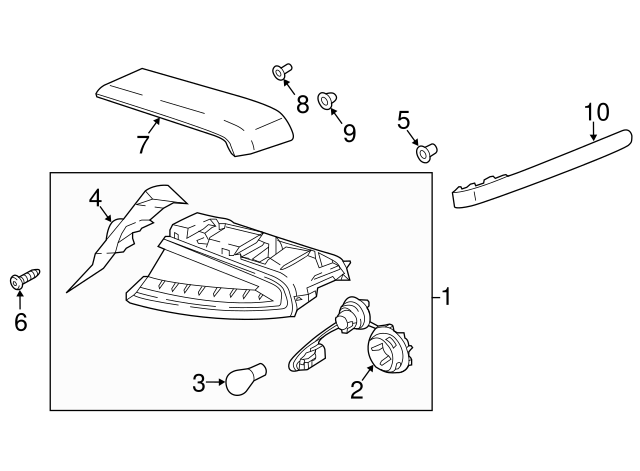 8
9
5
10
7
4
6
1
3
2