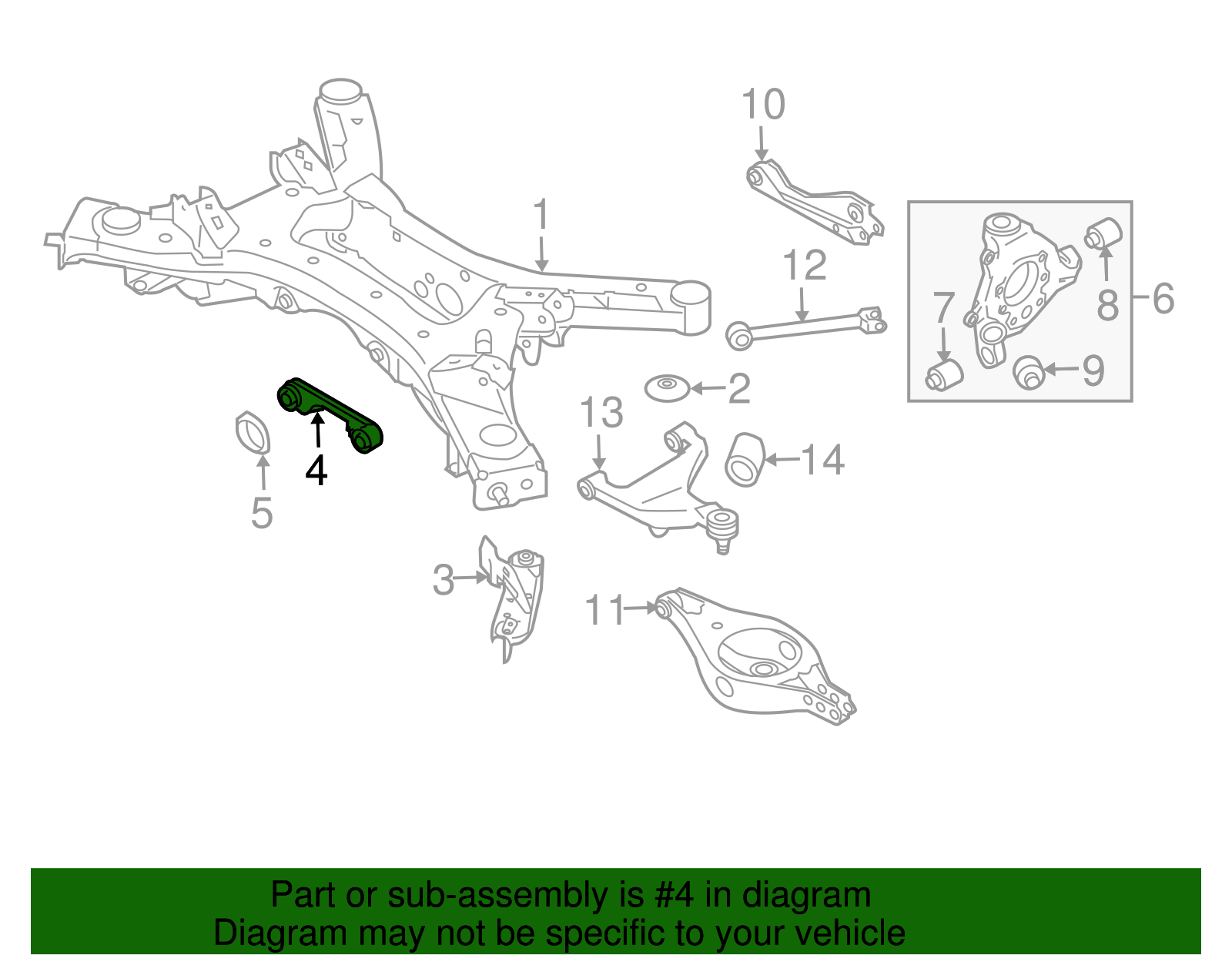 10

1

12

7

8

6

9

2

13

14

4

5

3

11

Part or sub-assembly is #4 in diagram
Diagram may not be specific to your vehicle