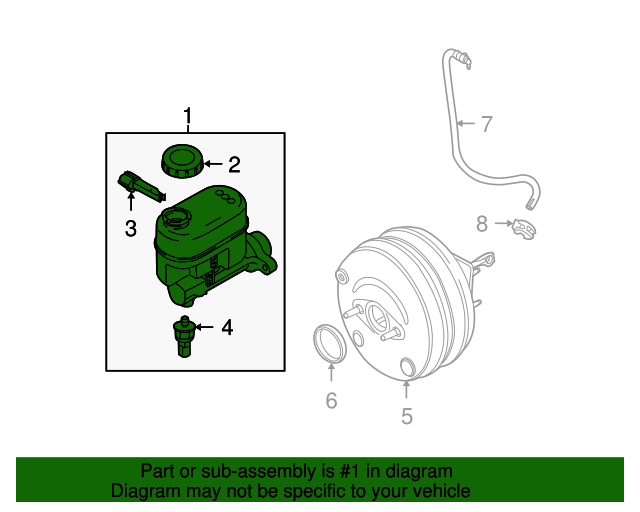 1
2
3
4
7
8
6
5

Part or sub-assembly is #1 in diagram
Diagram may not be specific to your vehicle