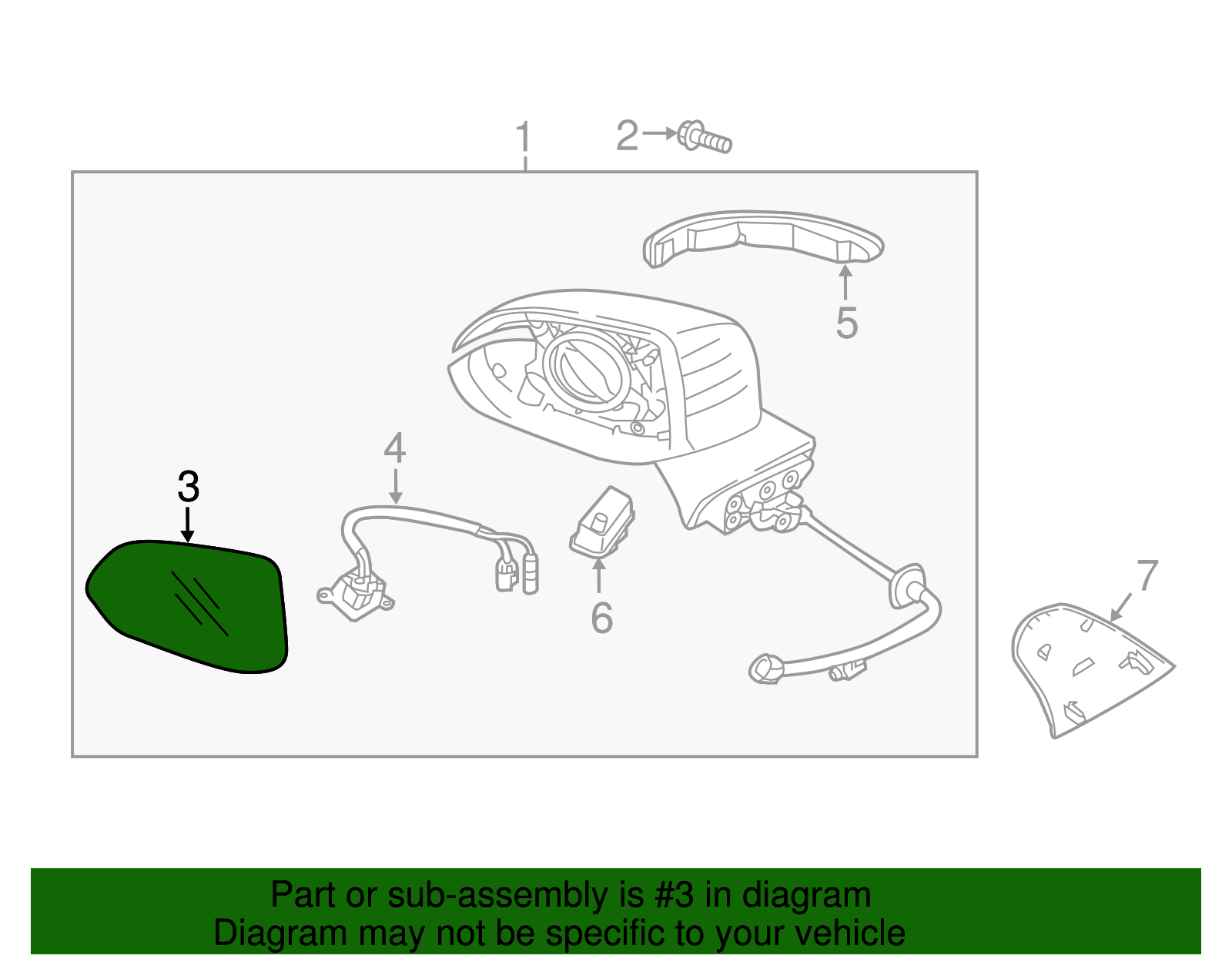 1
2
5
4
3
6
7

Part or sub-assembly is #3 in diagram
Diagram may not be specific to your vehicle