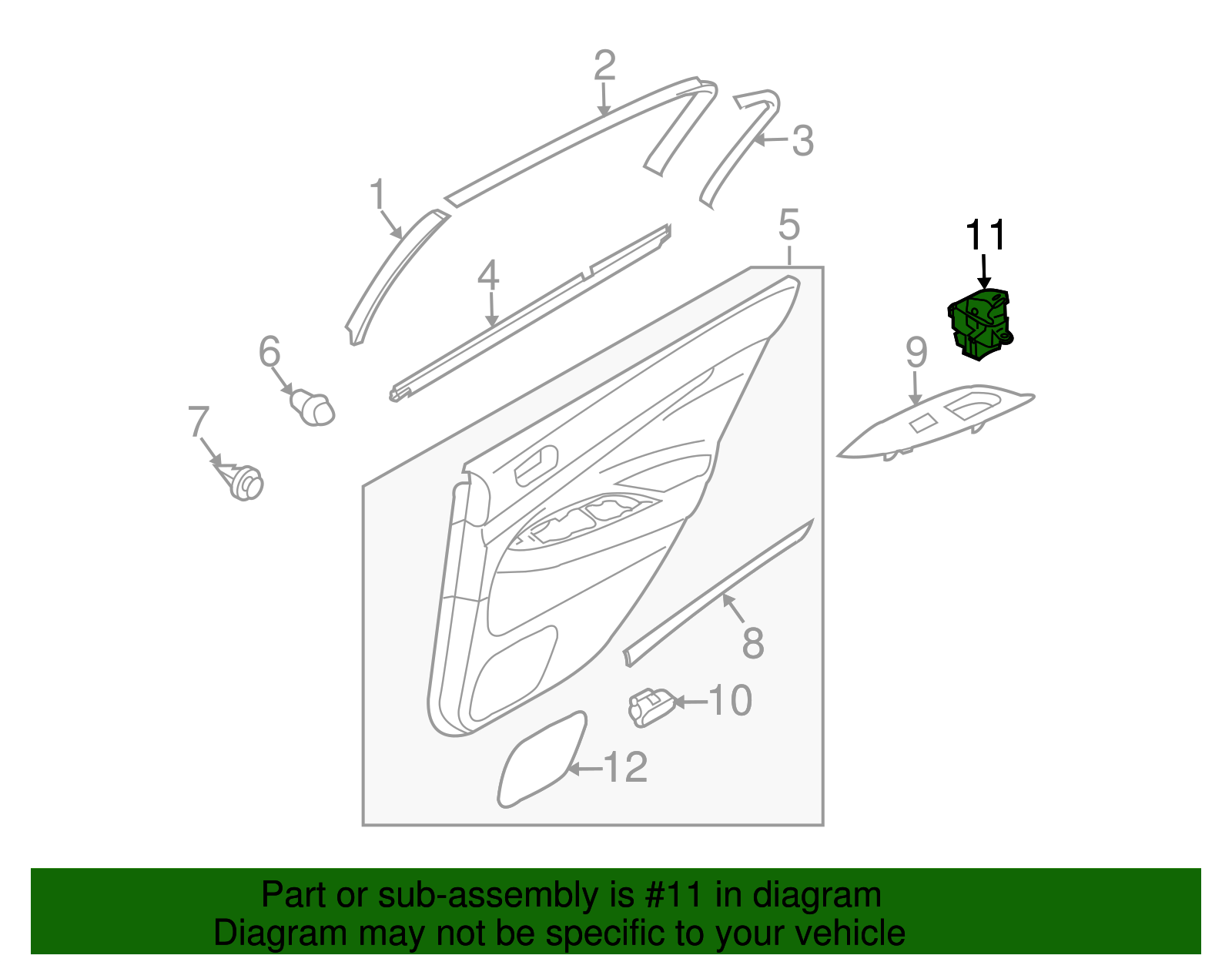 2
3
1
5
11
4
6
9
7
8
10
12

Part or sub-assembly is #11 in diagram
Diagram may not be specific to your vehicle