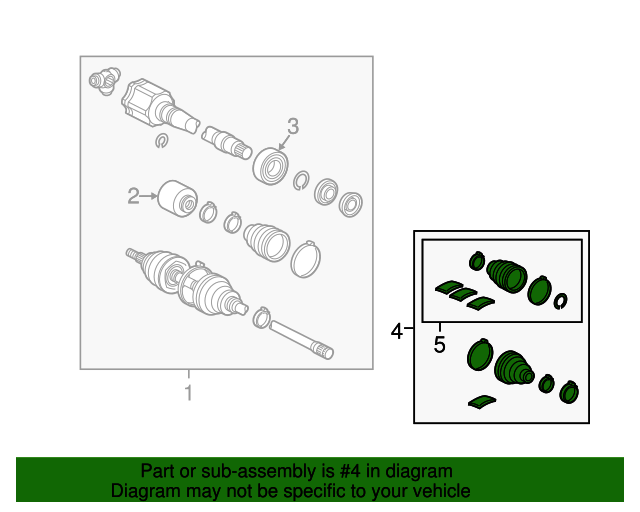 3
2
1
4
5
Part or sub-assembly is #4 in diagram
Diagram may not be specific to your vehicle