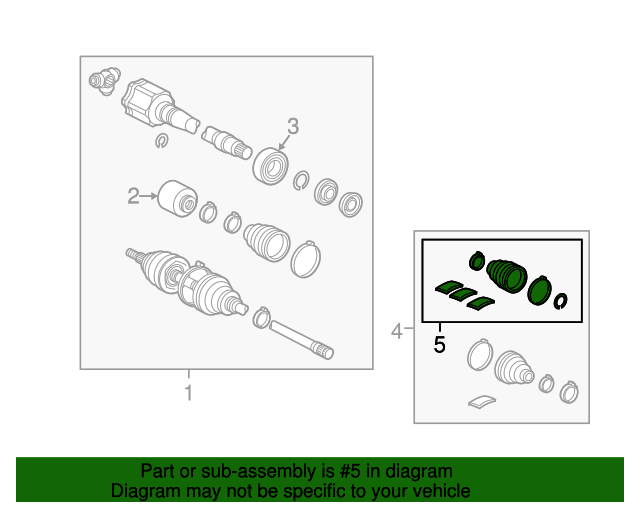 3
2
1
4
5
Part or sub-assembly is #5 in diagram
Diagram may not be specific to your vehicle