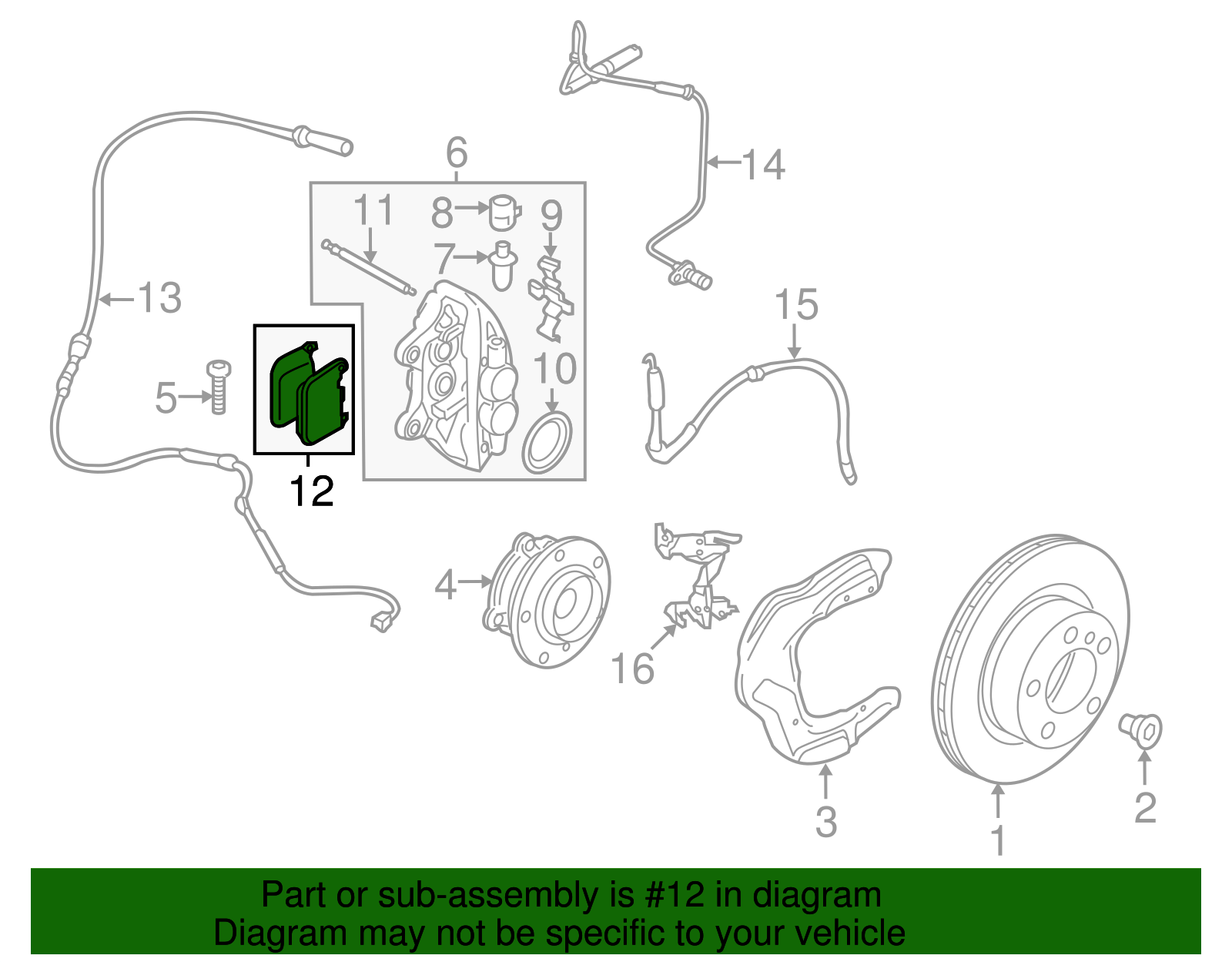 6
14
11
8
9
7
13
15
10
5
12
4
16
3
1
2

Part or sub-assembly is #12 in diagram
Diagram may not be specific to your vehicle