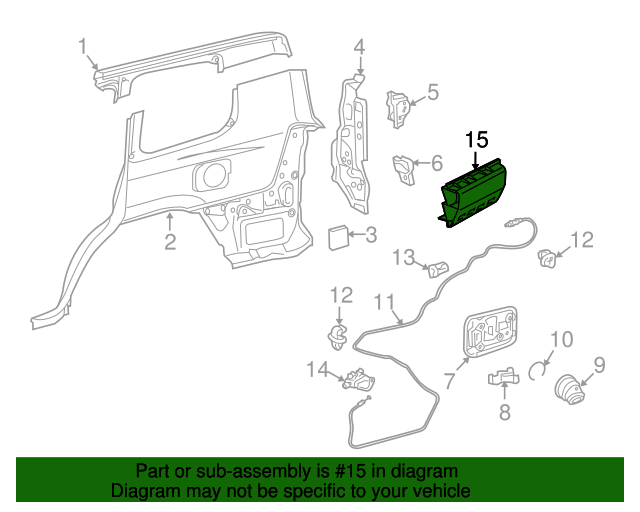 1
4
5
15
6
2
3
12
13
12
11
10
9
14
7
8

Part or sub-assembly is #15 in diagram
Diagram may not be specific to your vehicle