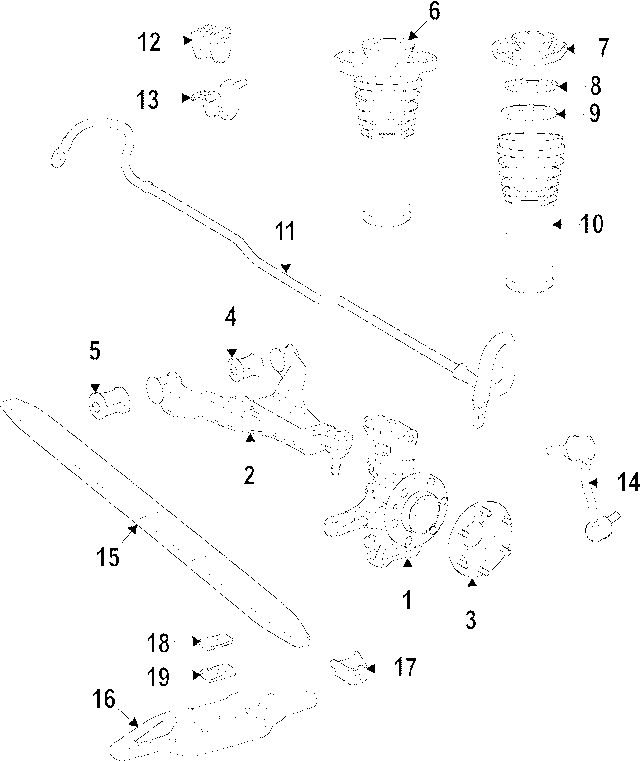 12
13
6
7
8
9
10
11
4
5
2
14
15
1
3
18
19
17
16