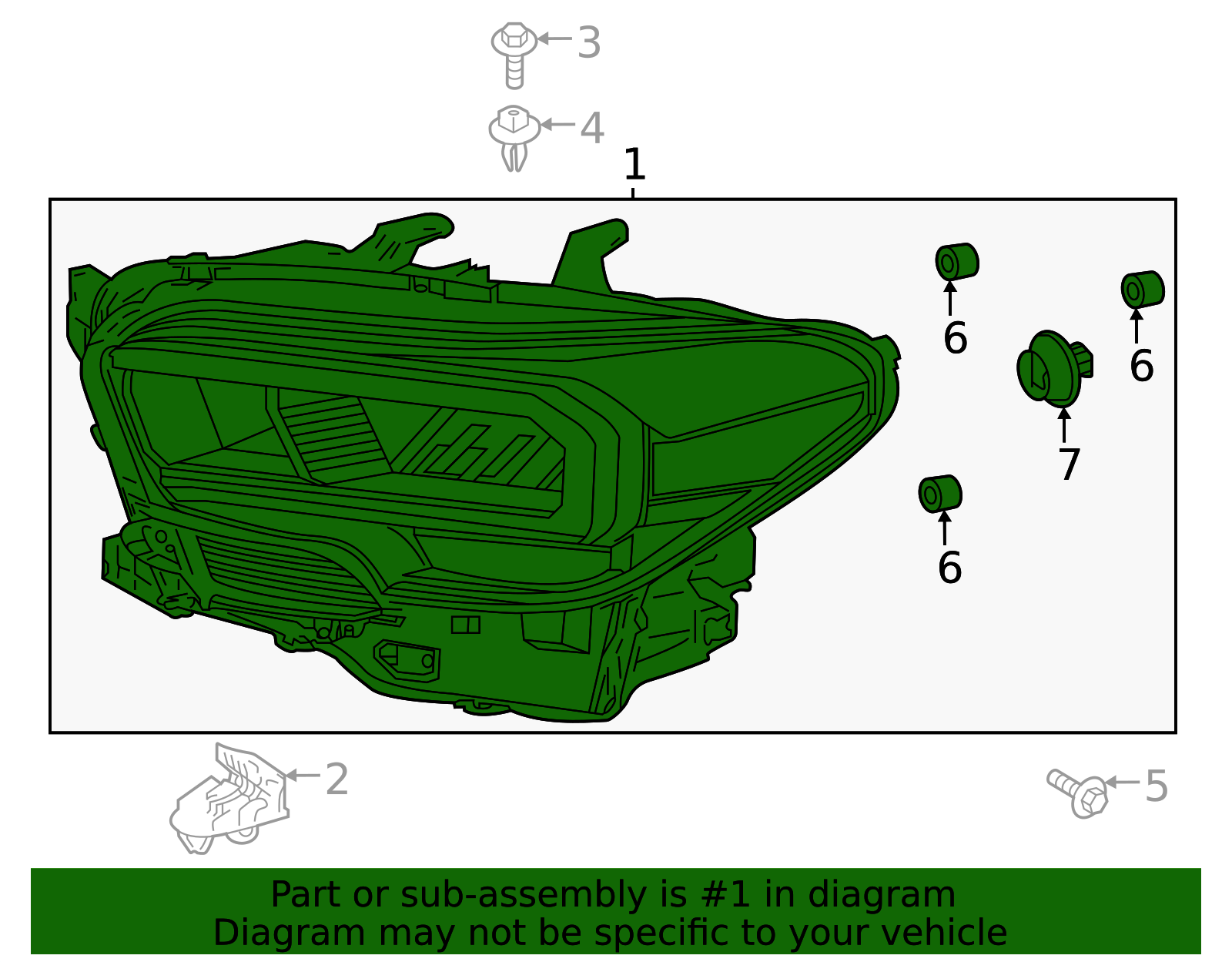 3
4
1
6
6
7
6
2
5
Part or sub-assembly is #1 in diagram
Diagram may not be specific to your vehicle