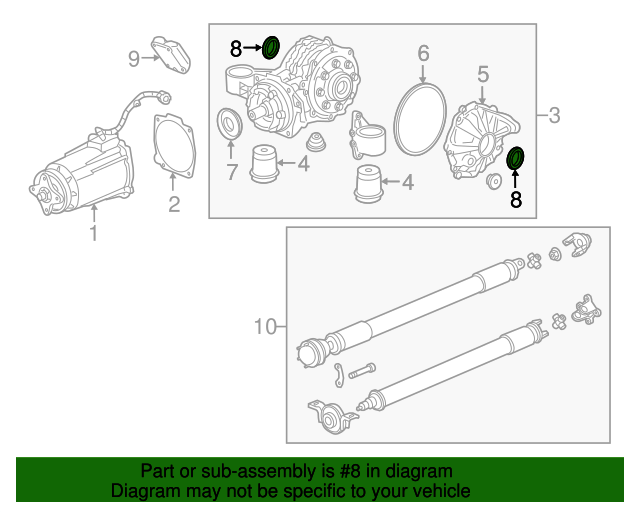 9
8
6
5
3
7
4
4
8
2
1
10

Part or sub-assembly is #8 in diagram
Diagram may not be specific to your vehicle