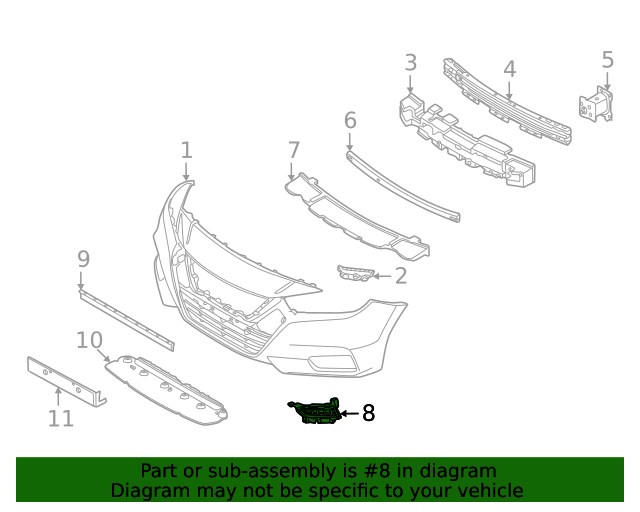 3
4
5
6
1
7
9
2
10
11
8

Part or sub-assembly is #8 in diagram
Diagram may not be specific to your vehicle