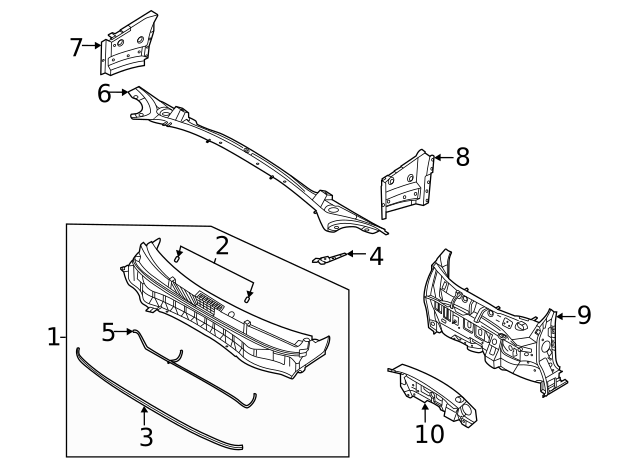 7
6
8
2
4
9
1
5
3
10