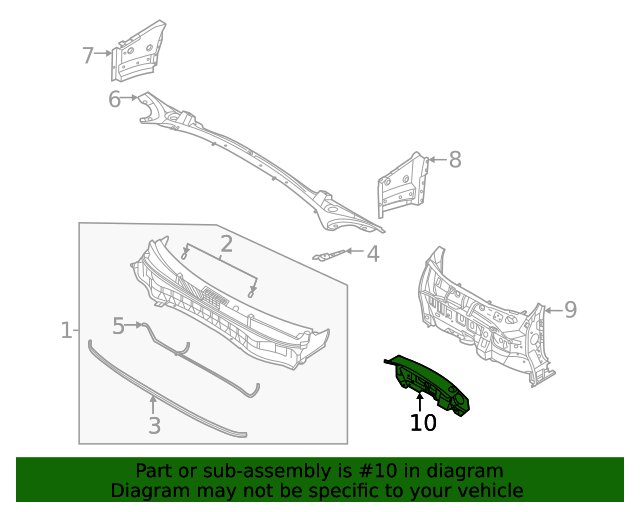 7
6
8
2
4
1
5
9
3
10

Part or sub-assembly is #10 in diagram
Diagram may not be specific to your vehicle