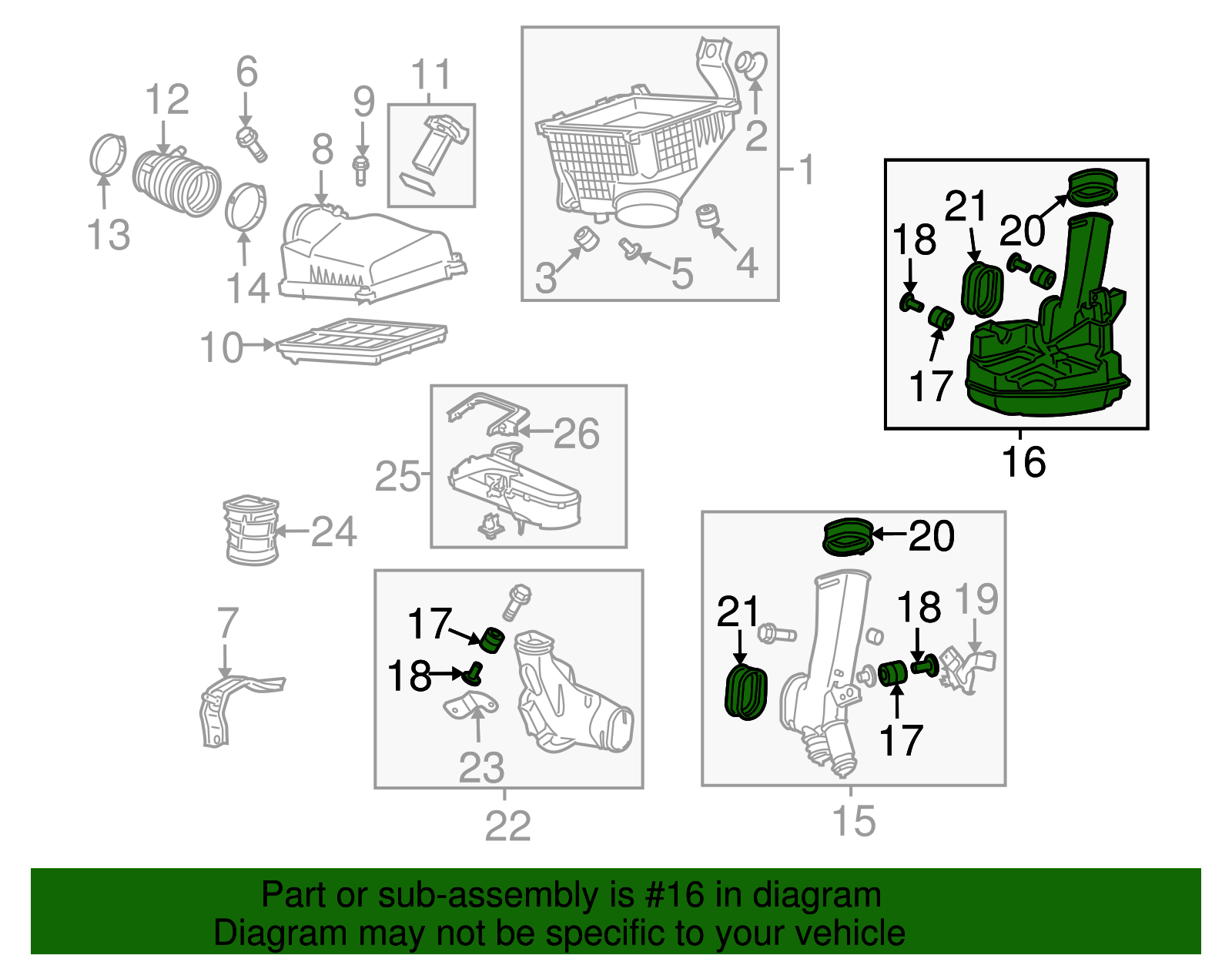 6
12
11
9
8
13
14
10
2
1
3
5
4
21
20
18
17
16
26
25
24
7
17
18
23
22
20
21
18
19
17
15
Part or sub-assembly is #16 in diagram
Diagram may not be specific to your vehicle