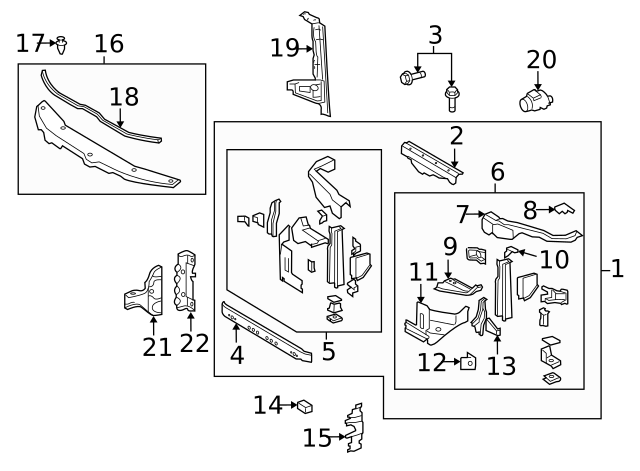 17
16
18
19
3
20
2
6
7
8
9
10
11
1
21
22
4
5
12
13
14
15