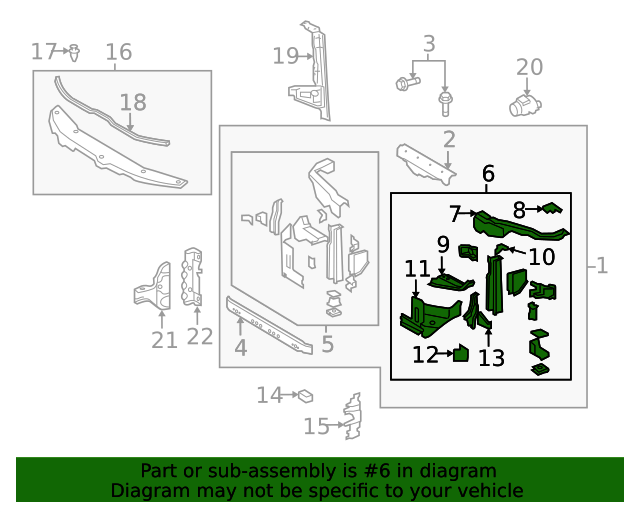 17
16
18
19
3
20
2
6
7
8
9
10
11
1
12
13
21
22
4
5
14
15

Part or sub-assembly is #6 in diagram
Diagram may not be specific to your vehicle