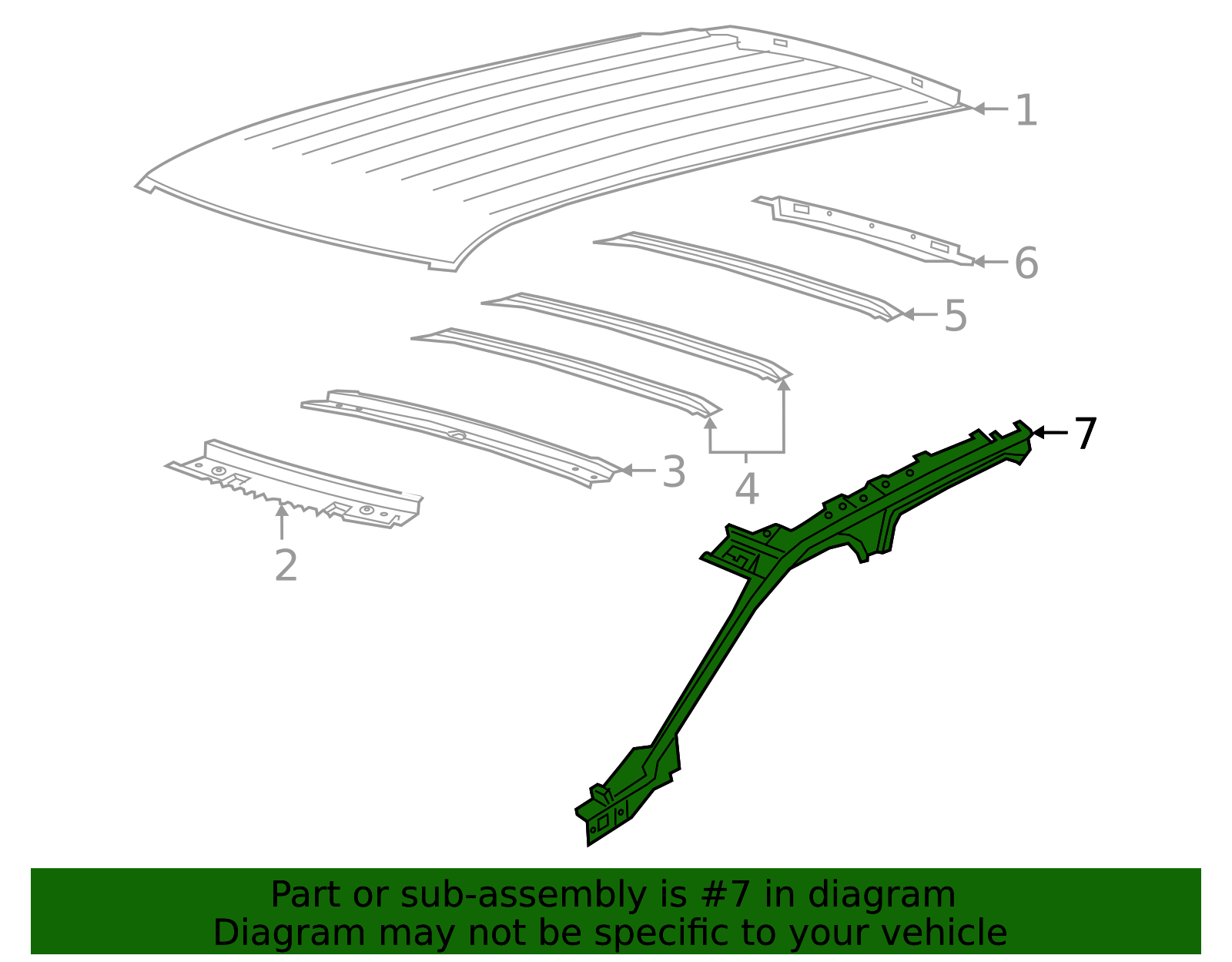 1
6
5
7
3
4
2

Part or sub-assembly is #7 in diagram
Diagram may not be specific to your vehicle