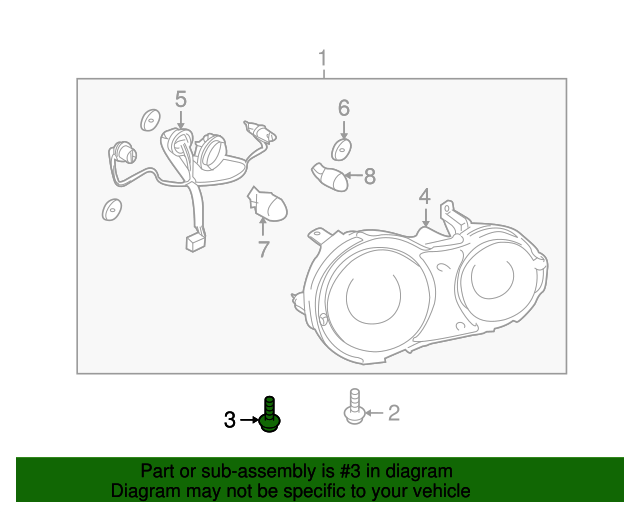 1
5
6
8
4
7
3
2

Part or sub-assembly is #3 in diagram
Diagram may not be specific to your vehicle