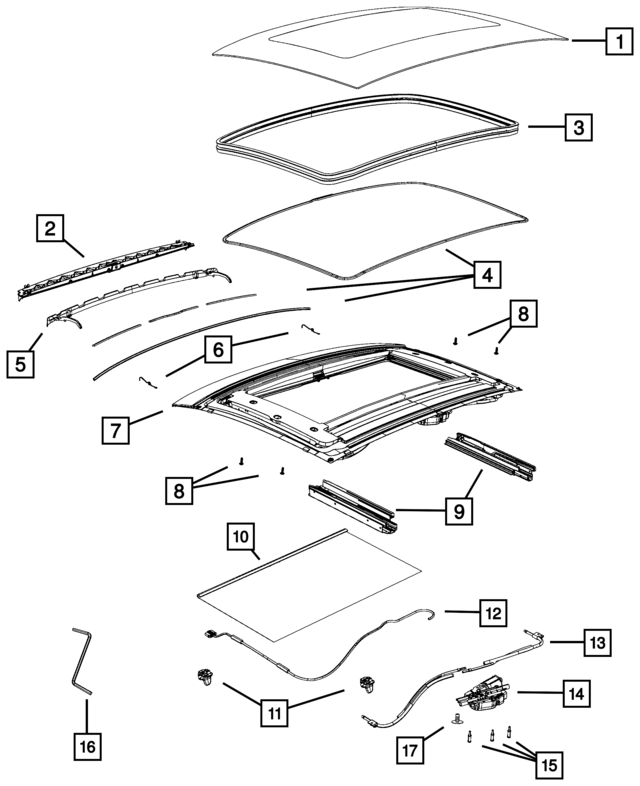 1
3
2
4
8
5
6
7
8
9
10
12
13
14
11
16
17
15