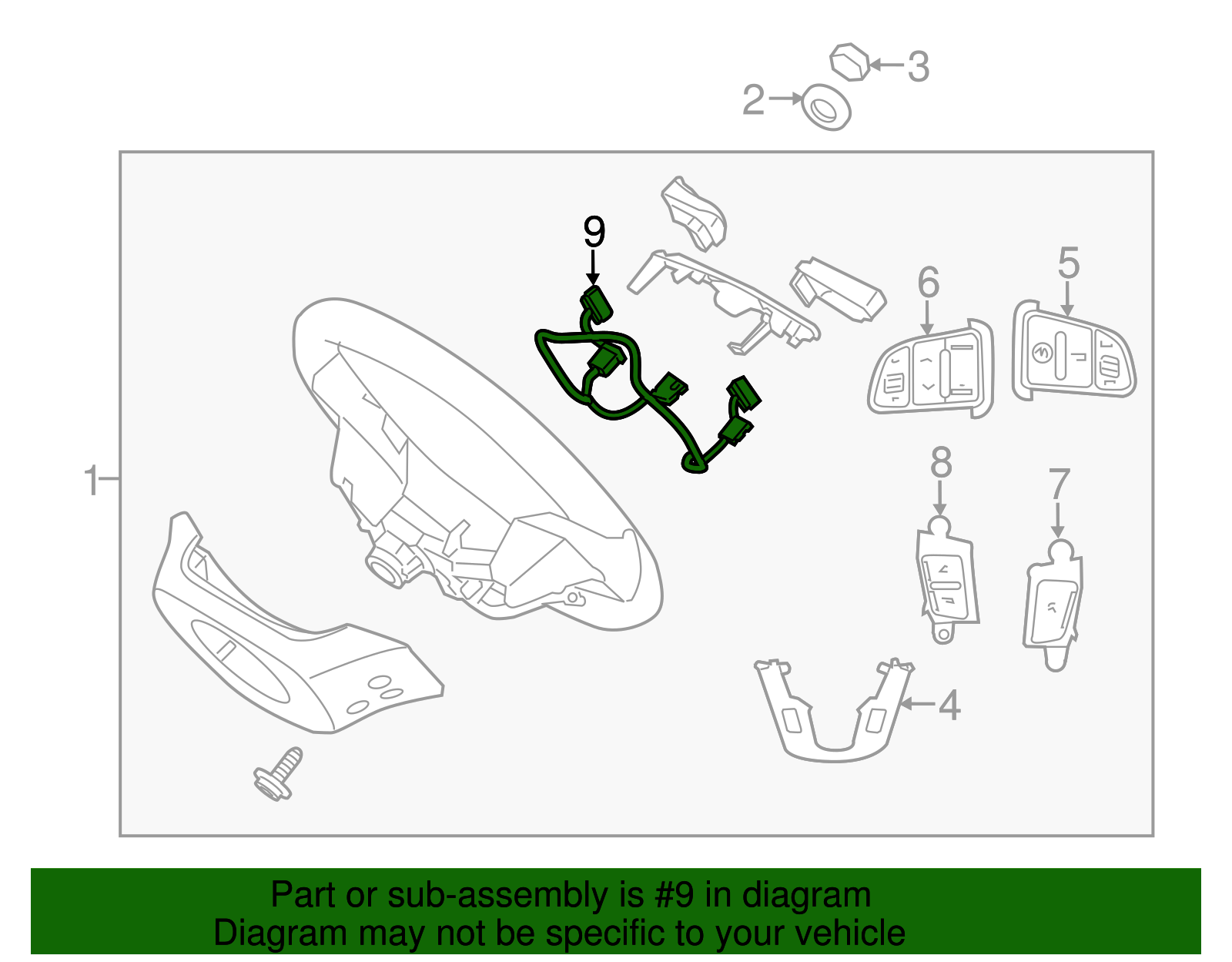 3
2
9
6
5
1
8
7
4

Part or sub-assembly is #9 in diagram
Diagram may not be specific to your vehicle