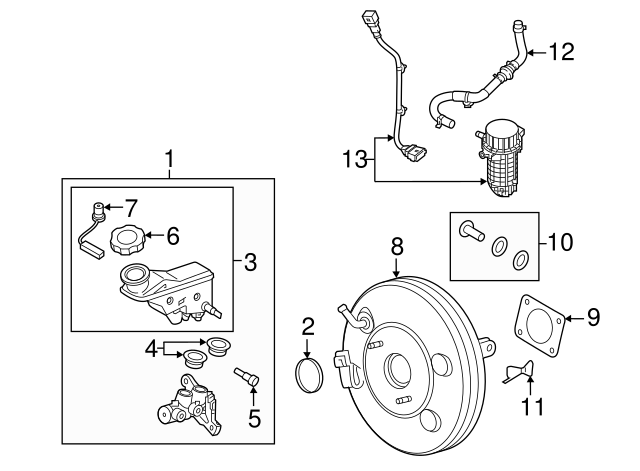 12
13
1
7
6
3
10
8
9
2
4
5
11