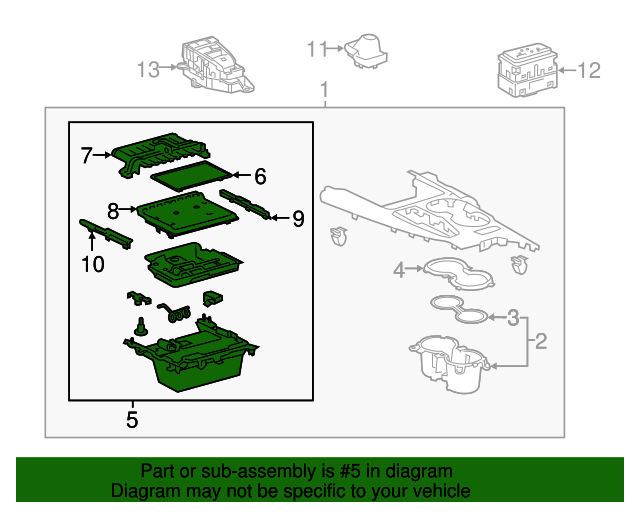 13
11
12
1
7
6
8
9
10
4
3
2
5

Part or sub-assembly is #5 in diagram
Diagram may not be specific to your vehicle