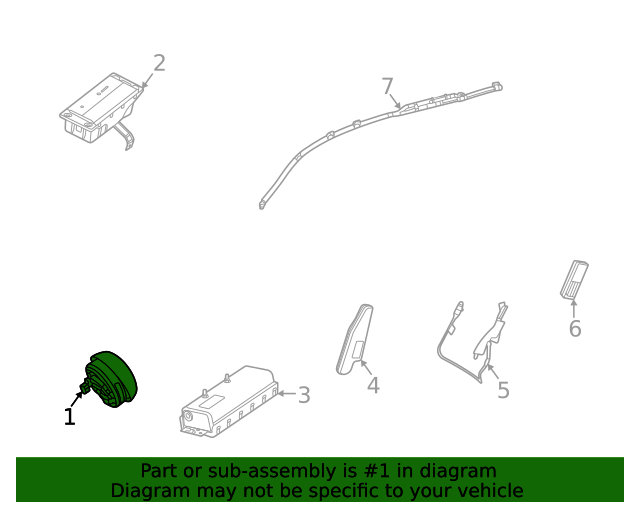 2
7
6
4
5
3
1
Part or sub-assembly is #1 in diagram
Diagram may not be specific to your vehicle