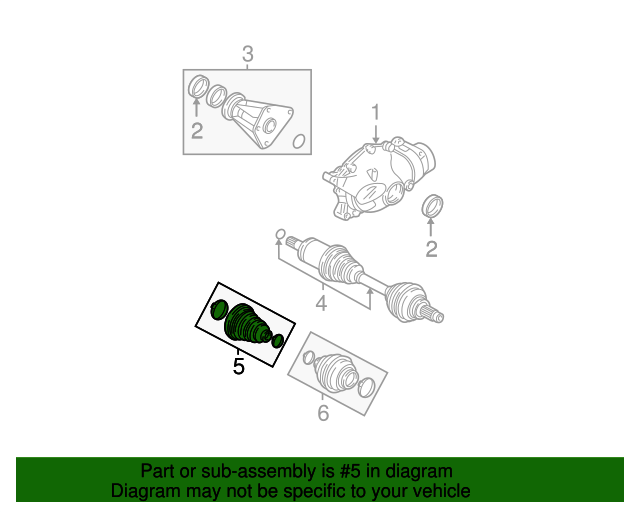 3
2
1
2
4
5
6

Part or sub-assembly is #5 in diagram
Diagram may not be specific to your vehicle