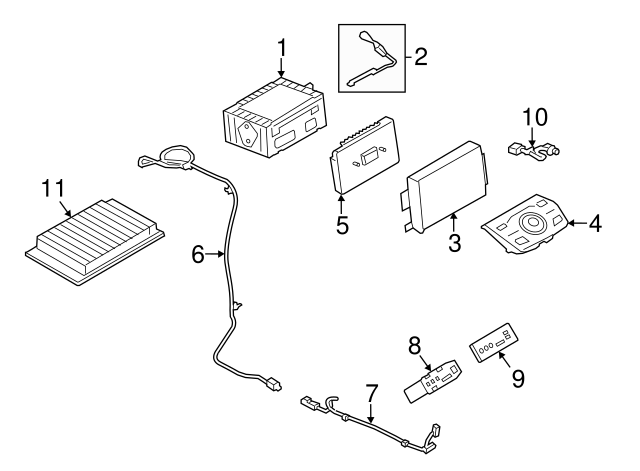 1
2
10
11
5
3
4
6
8
9
7