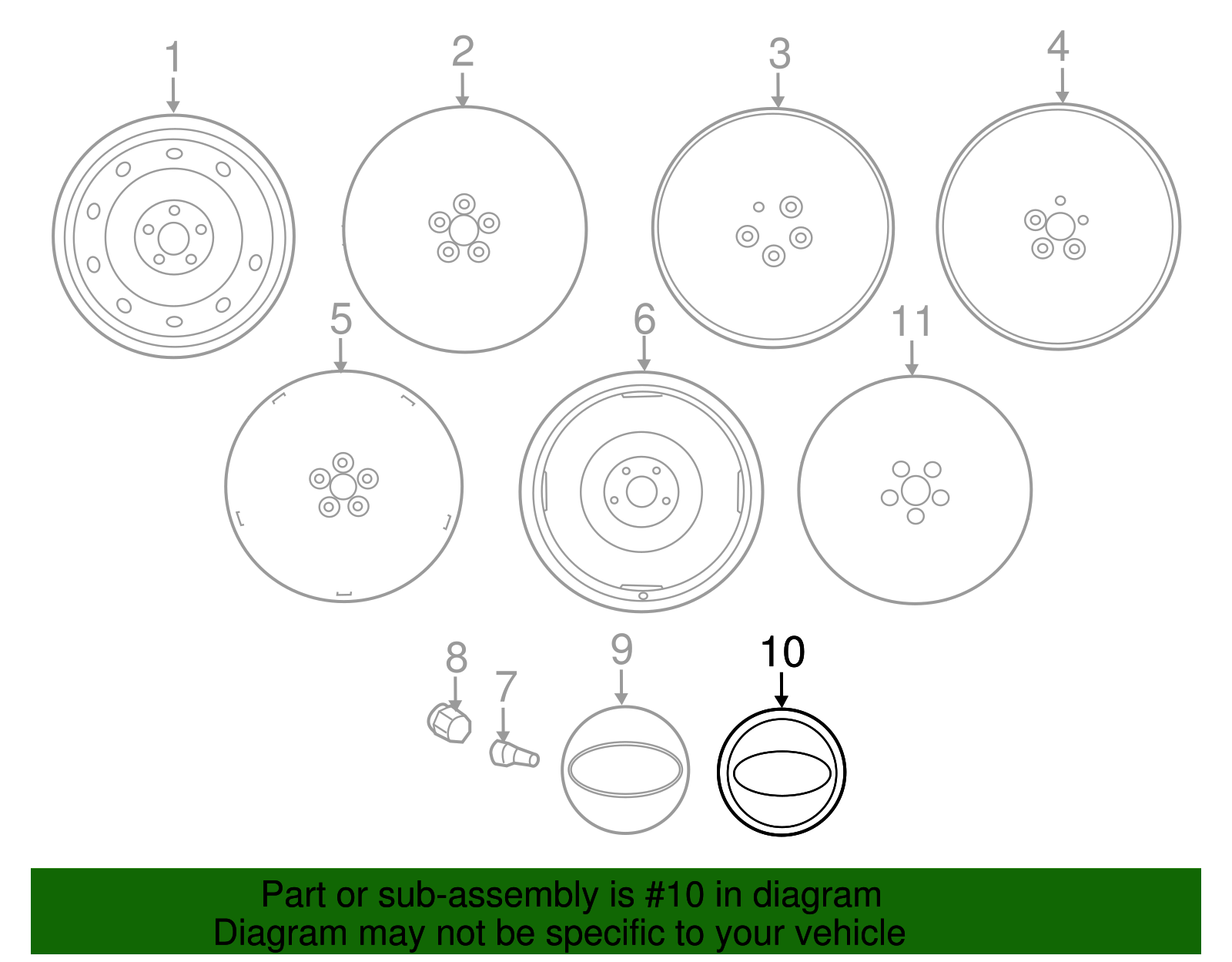 1
2
3
4
5
6
11
8
7
9
10

Part or sub-assembly is #10 in diagram
Diagram may not be specific to your vehicle