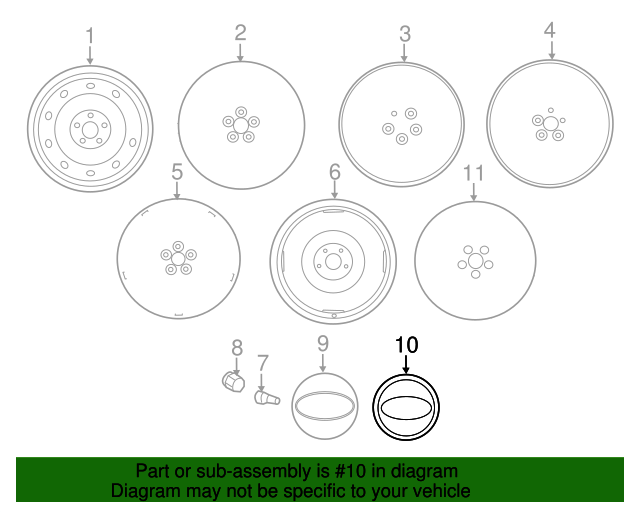 1
2
3
4
5
6
11
8
7
9
10

Part or sub-assembly is #10 in diagram
Diagram may not be specific to your vehicle