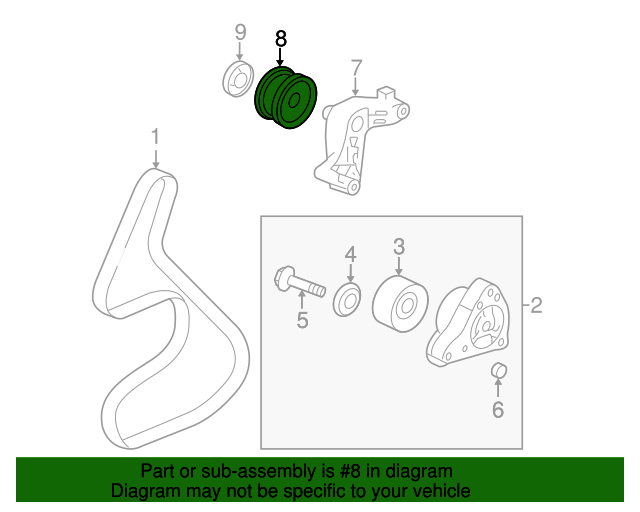 9
8
7
1
4
3
5
2
6

Part or sub-assembly is #8 in diagram
Diagram may not be specific to your vehicle