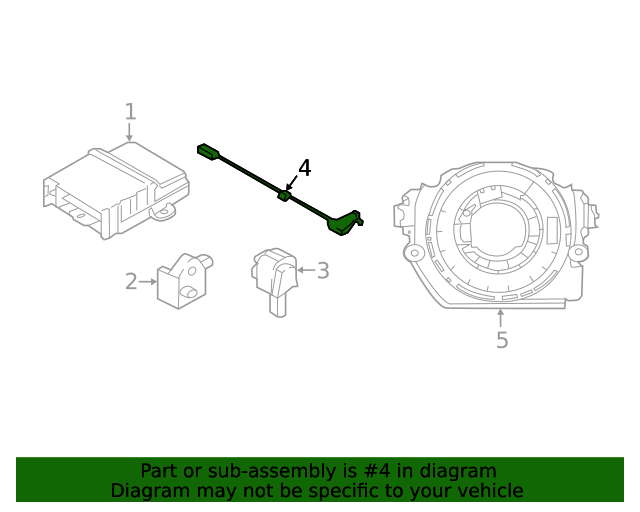 1

4

2

3

5

Part or sub-assembly is #4 in diagram
Diagram may not be specific to your vehicle