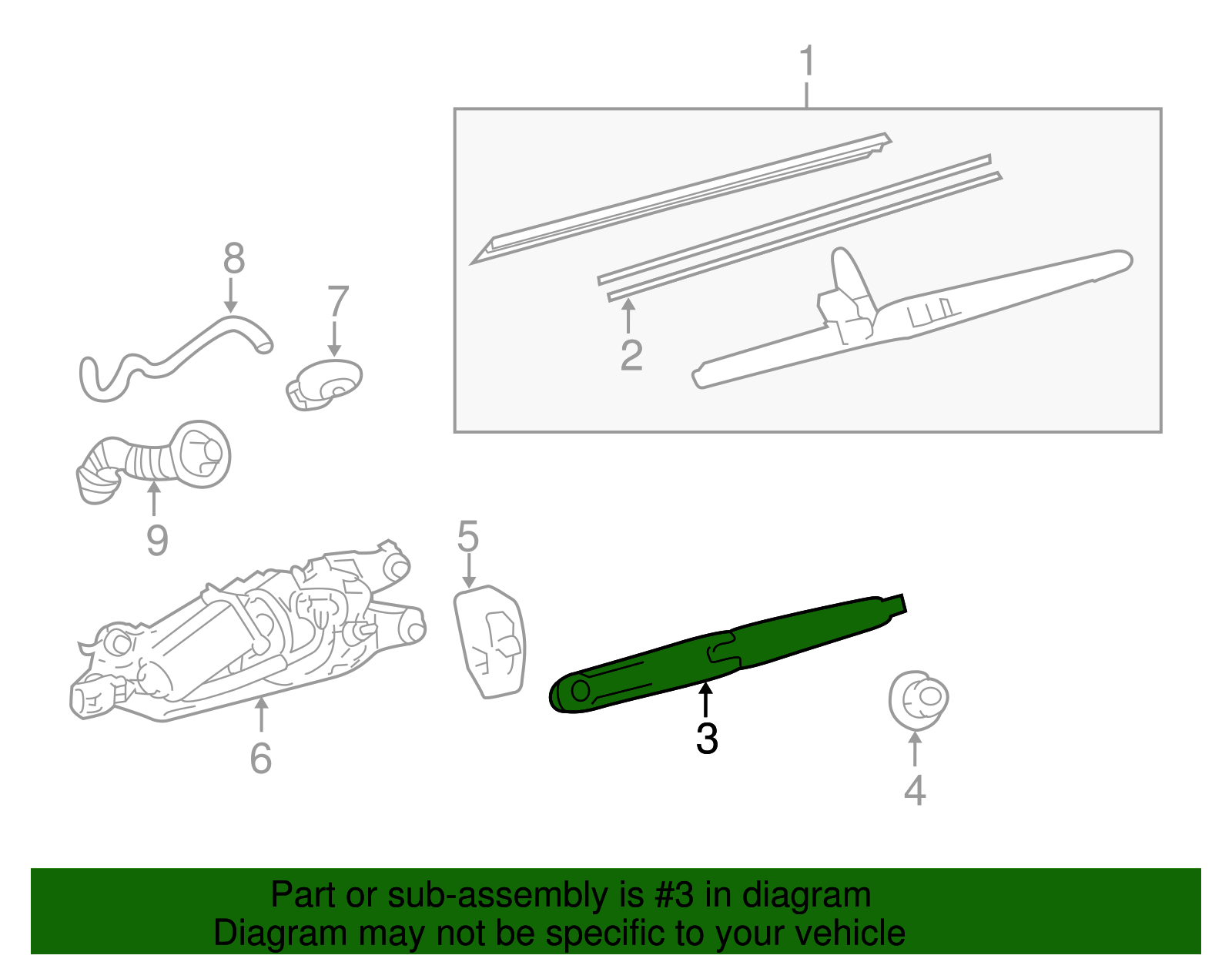 1

8

7

2

9

5

6

3

4

Part or sub-assembly is #3 in diagram
Diagram may not be specific to your vehicle