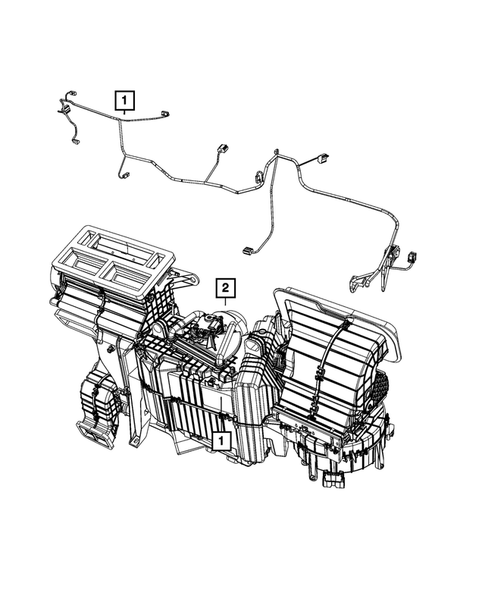 1

2

1