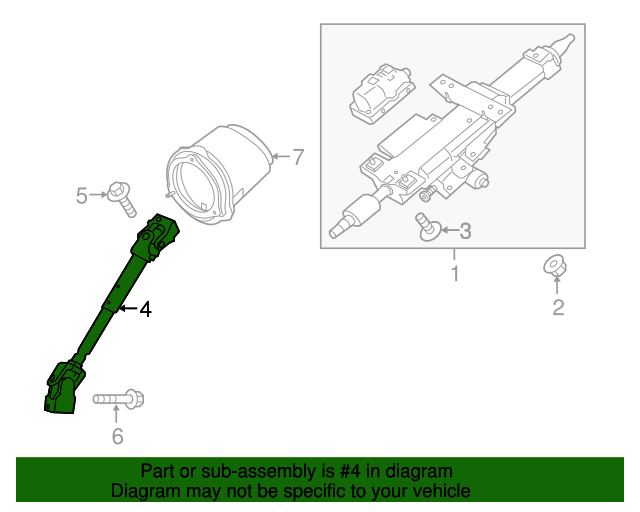 7
5
3
1
2
4
6

Part or sub-assembly is #4 in diagram
Diagram may not be specific to your vehicle