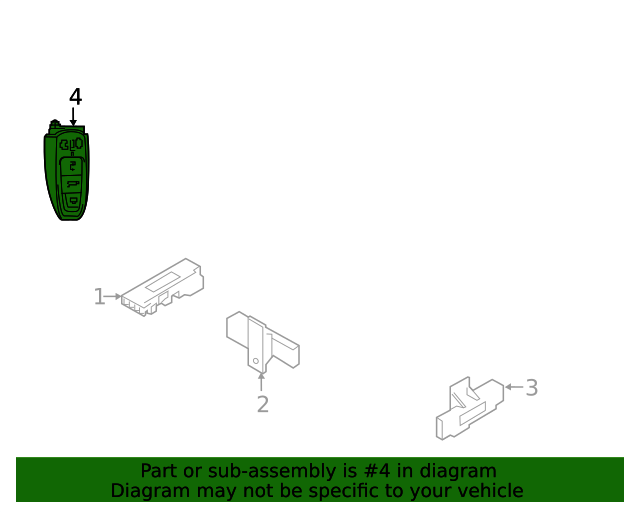 4
1
2
3
Part or sub-assembly is #4 in diagram
Diagram may not be specific to your vehicle